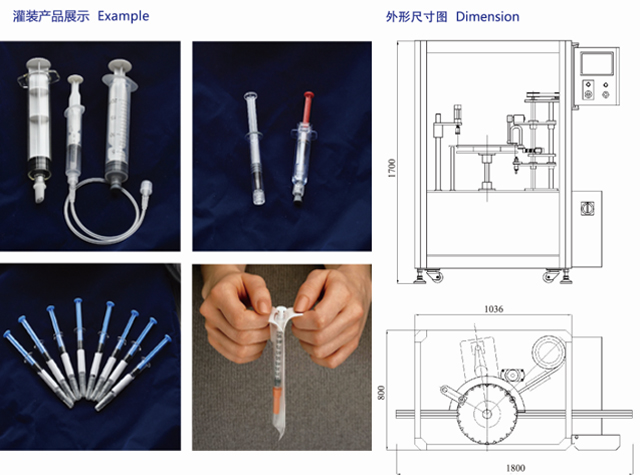 灌装产品展示 Example

外形尺寸图 Dimension

1700

1036

800

1800