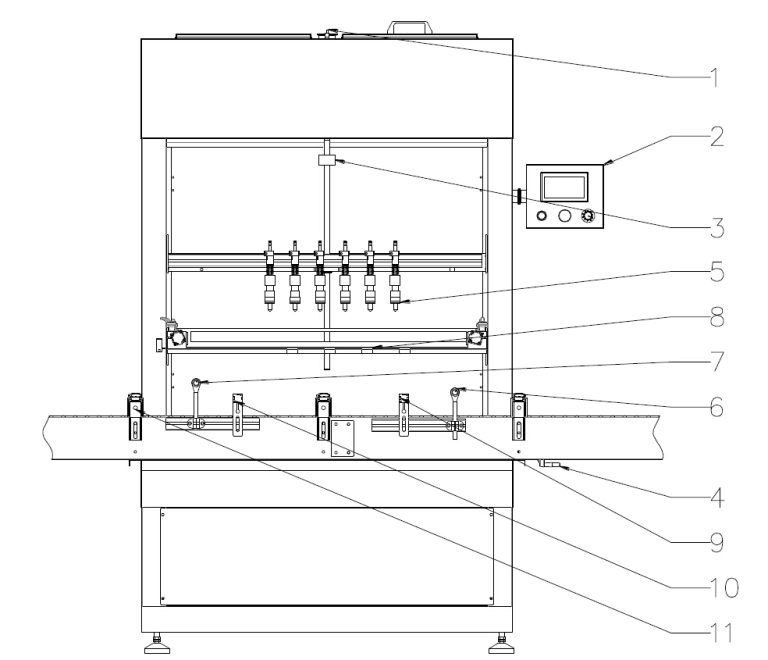 1
2
3
5
8
7
6
4
9
10
11